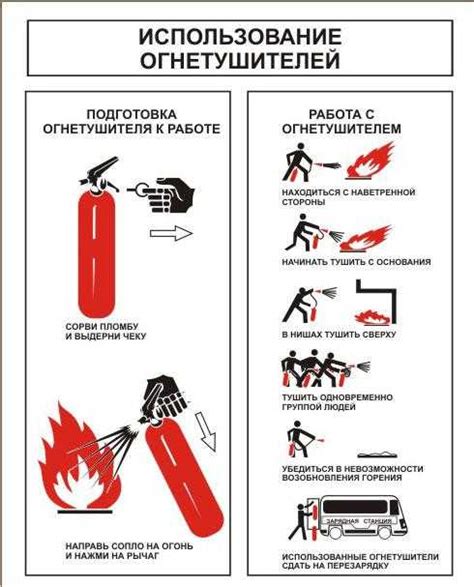 ИСПОЛЬЗОВАНИЕ ОГНЕТУШИТЕЛЕЙ

ПОДГОТОВКА ОГНЕТУШИТЕЛЯ К РАБОТЕ

СОРВИ ПЛОМБУ И ВЫДЕРНИ ЧЕКУ

НАПРАВЬ СОПЛО НА ОГОНЬ И НАЖМИ НА РЫЧАГ

РАБОТА С ОГНЕТУШИТЕЛЕМ

НАХОДИТЬСЯ С НАВЕТРЕННОЙ СТОРОНЫ

НАЧИНАТЬ ТУШИТЬ С ОСНОВАНИЯ

В НИШАХ ТУШИТЬ СВЕРХУ

ТУШИТЬ ОДНОВРЕМЕННО ГРУППОЙ ЛЮДЕЙ

УБЕДИТЬСЯ В НЕВОЗМОЖНОСТИ ВОЗОБНОВЛЕНИЯ ГОРЕНИЯ

ЗАРЯДНАЯ СТАНЦИЯ

ИСПОЛЬЗОВАННЫЕ ОГНЕТУШИТЕЛИ СДАТЬ НА ПЕРЕЗАРЯДКУ