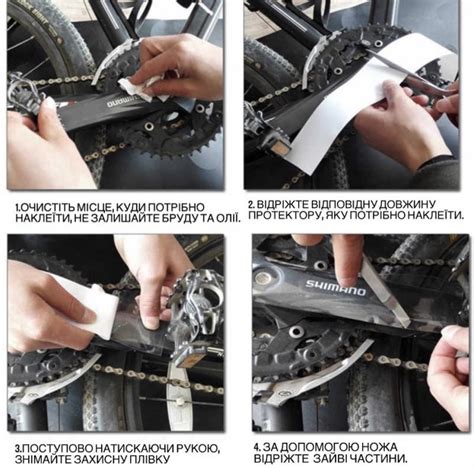 SHIMANO

1.ОЧИСТІТЬ МІСЦЕ, КУДИ ПОТРІБНО НАКЛЕЇТИ, НЕ ЗАЛИШАЙТЕ БРУДУ ТА ОЛІЇ.

2. ВІДРІЖТЕ ВІДПОВІДНУ ДОВЖИНУ ПРОТЕКТОРУ, ЯКУ ПОТРІБНО НАКЛЕЇТИ.

SHIMANO

3.ПОСТУПОВО НАТИСКАЮЧИ РУКОЮ, ЗНІМАЙТЕ ЗАХИСНУ ПЛІВКУ

4. ЗА ДОПОМОГОЮ НОЖА ВІДРІЖТЕ ЗАЙВІ ЧАСТИНИ.