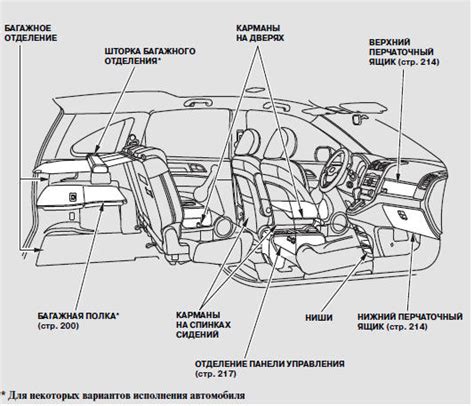 БАГАЖНОЕ ОТДЕЛЕНИЕ

ШТОРКА БАГАЖНОГО ОТДЕЛЕНИЯ*

КАРМАНЫ НА ДВЕРЯХ

ВЕРХНИЙ ПЕРЧАТОЧНЫЙ ЯЩИК (стр. 214)

БАГАЖНАЯ ПОЛКА* (стр. 200)

КАРМАНЫ НА СПИНКАХ СИДЕНИЙ

НИШИ

НИЖНИЙ ПЕРЧАТОЧНЫЙ ЯЩИК (стр. 214)

ОТДЕЛЕНИЕ ПАНЕЛИ УПРАВЛЕНИЯ (стр. 217)

* Для некоторых вариантов исполнения автомобиля