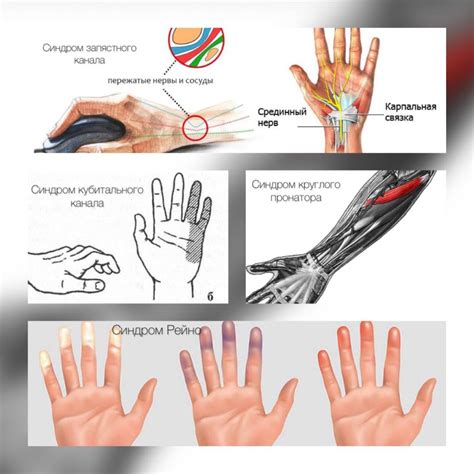 Синдром запястного канала

пережатые нервы и сосуды

Срединный нерв

Карпальная связка

Синдром кубитального канала

б

Синдром круглого пронатора

Синдром Рейно