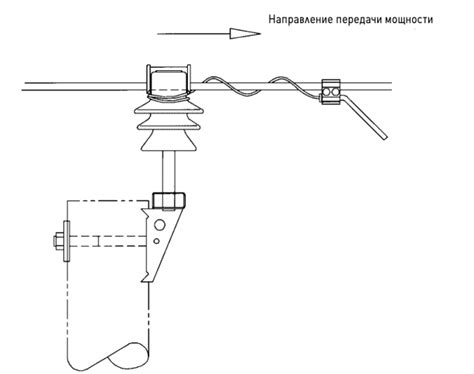 Направление передачи мощности