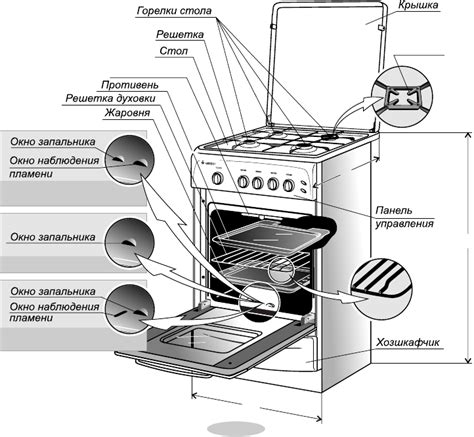 Горелки стола
Крышка
Решетка
Стол
Противень
Решетка духовки
Жаровня
Окно запальника
Окно наблюдения пламени
Окно запальника
Окно запальника
Окно наблюдения пламени
Панель управления
Хозшкафчик