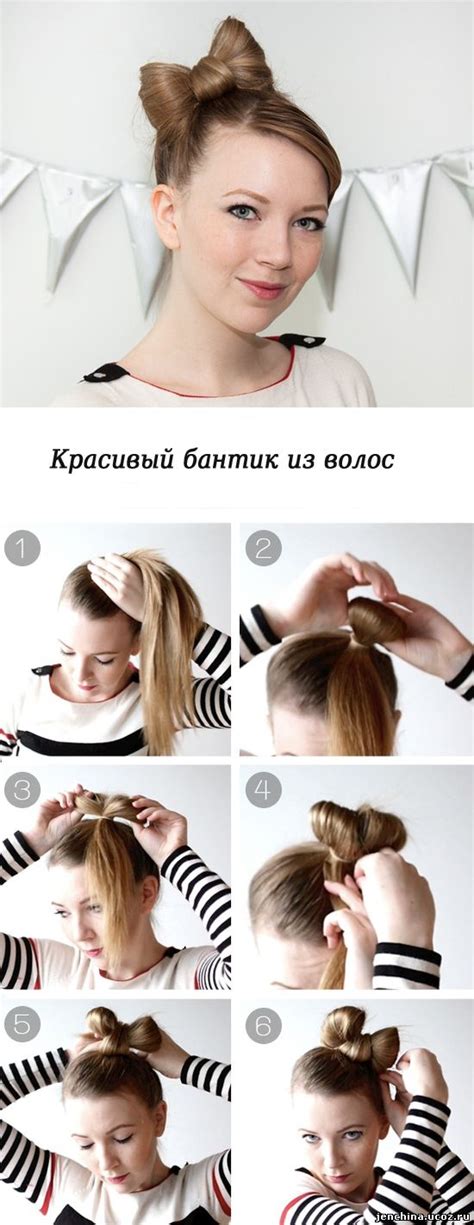 Красивый бантик из волос

1

2

3

4

5

6

jenchina.ucoz.ru